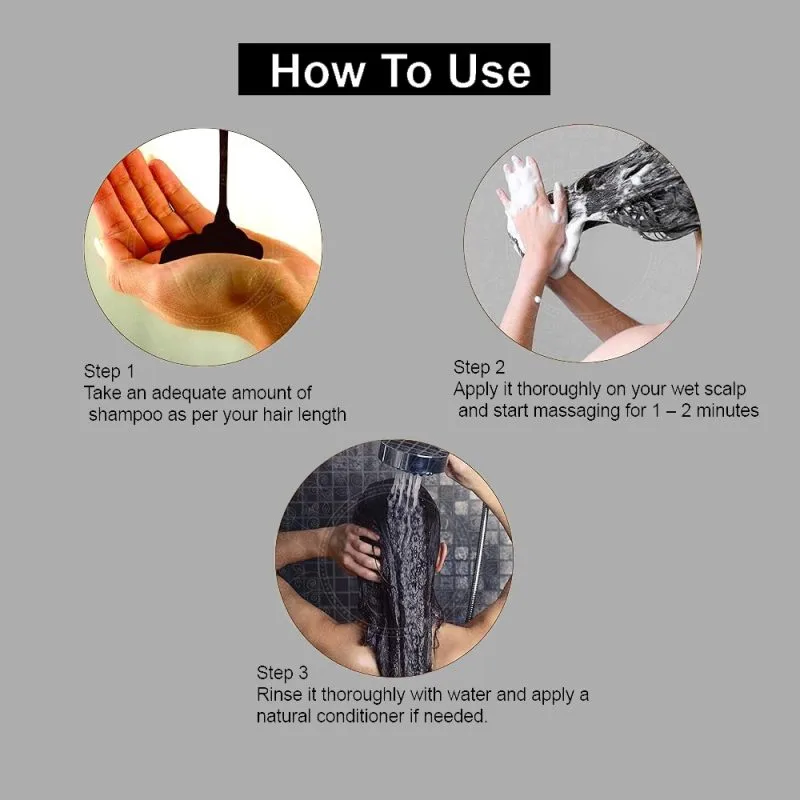 How To Use

Step 1
Take an adequate amount of shampoo as per your hair length

Step 2
Apply it thoroughly on your wet scalp and start massaging for 1 – 2 minutes

Step 3
Rinse it thoroughly with water and apply a natural conditioner if needed.