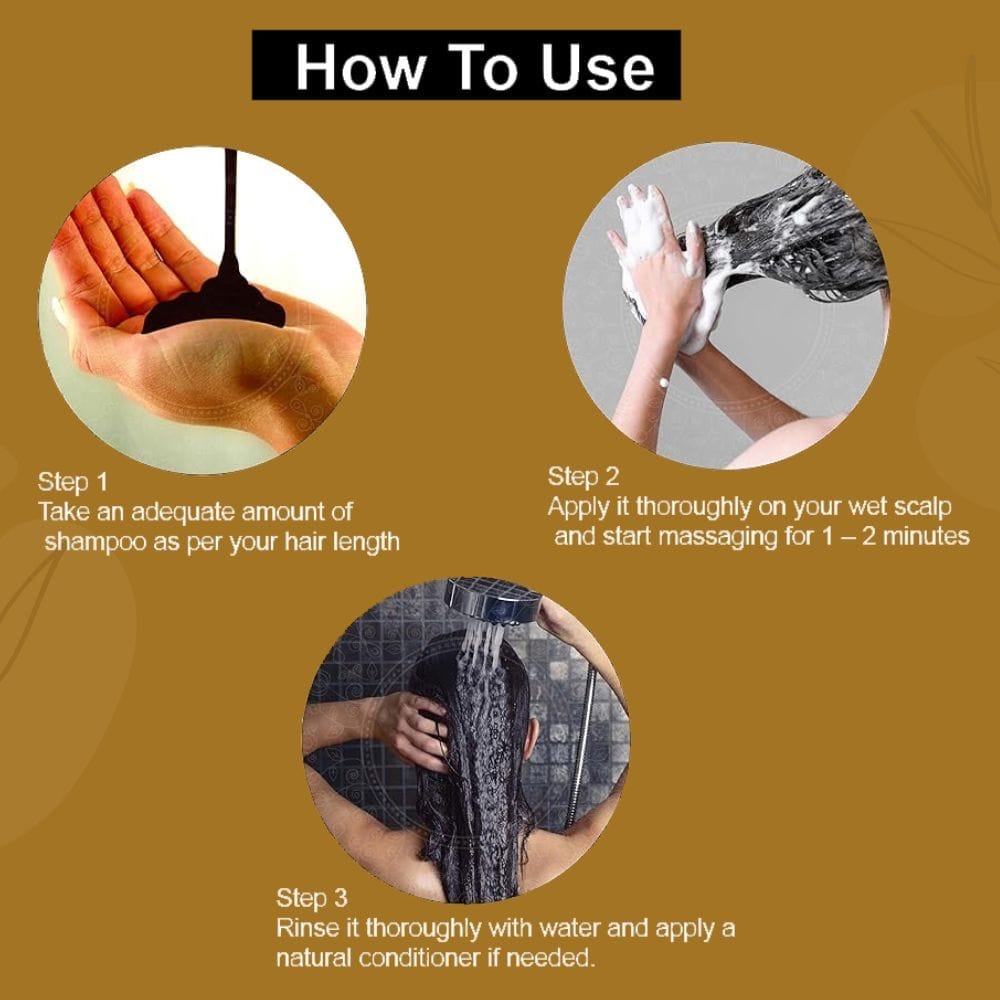 How To Use

Step 1
Take an adequate amount of shampoo as per your hair length

Step 2
Apply it thoroughly on your wet scalp and start massaging for 1 – 2 minutes

Step 3
Rinse it thoroughly with water and apply a natural conditioner if needed.