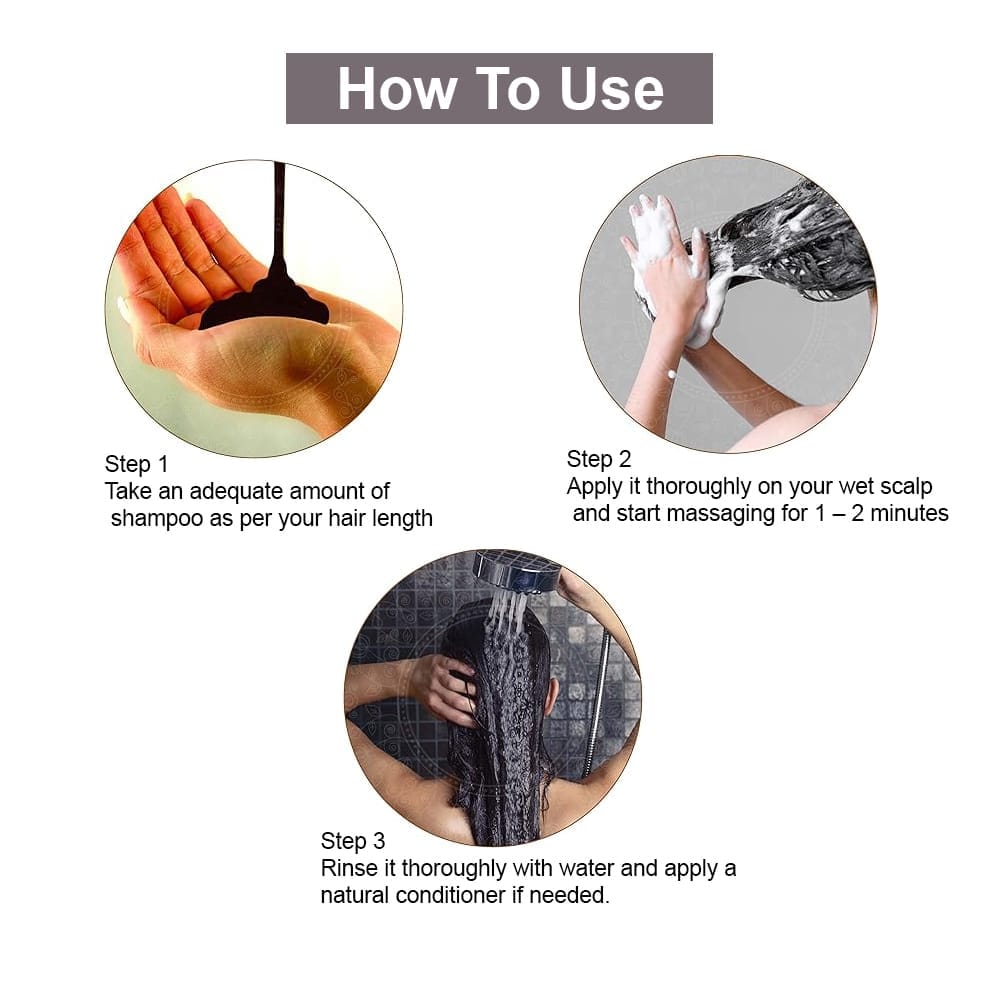 How To Use

Step 1
Take an adequate amount of shampoo as per your hair length

Step 2
Apply it thoroughly on your wet scalp and start massaging for 1 – 2 minutes

Step 3
Rinse it thoroughly with water and apply a natural conditioner if needed.