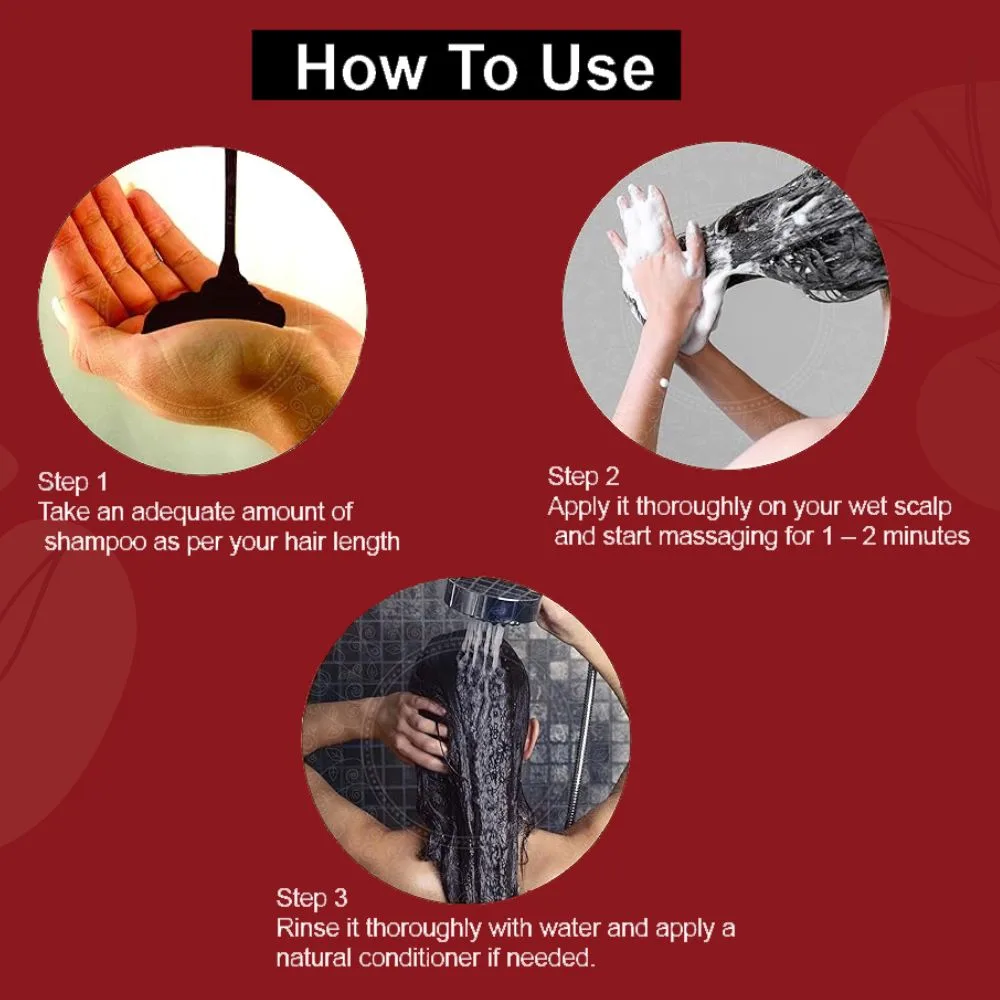 How To Use

Step 1
Take an adequate amount of shampoo as per your hair length

Step 2
Apply it thoroughly on your wet scalp and start massaging for 1 – 2 minutes

Step 3
Rinse it thoroughly with water and apply a natural conditioner if needed.