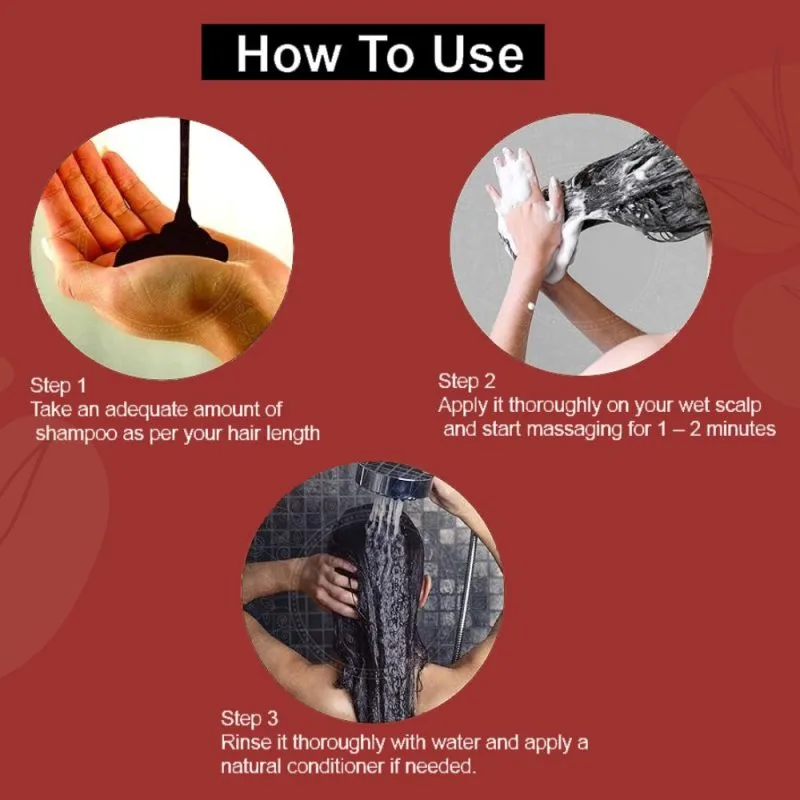 How To Use

Step 1
Take an adequate amount of shampoo as per your hair length

Step 2
Apply it thoroughly on your wet scalp and start massaging for 1 – 2 minutes

Step 3
Rinse it thoroughly with water and apply a natural conditioner if needed.