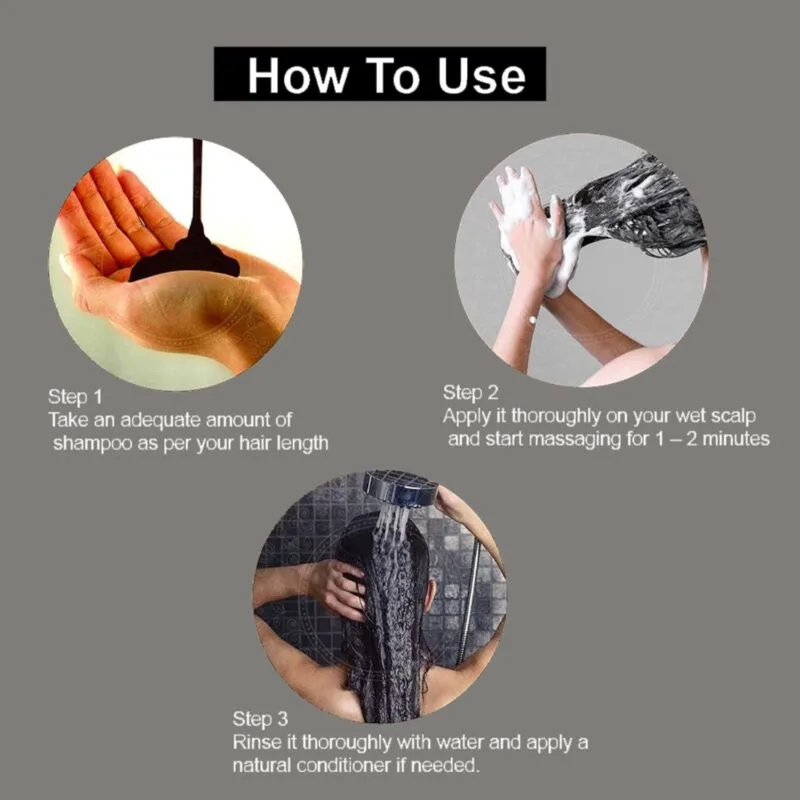 How To Use

Step 1
Take an adequate amount of shampoo as per your hair length

Step 2
Apply it thoroughly on your wet scalp and start massaging for 1 – 2 minutes

Step 3
Rinse it thoroughly with water and apply a natural conditioner if needed.