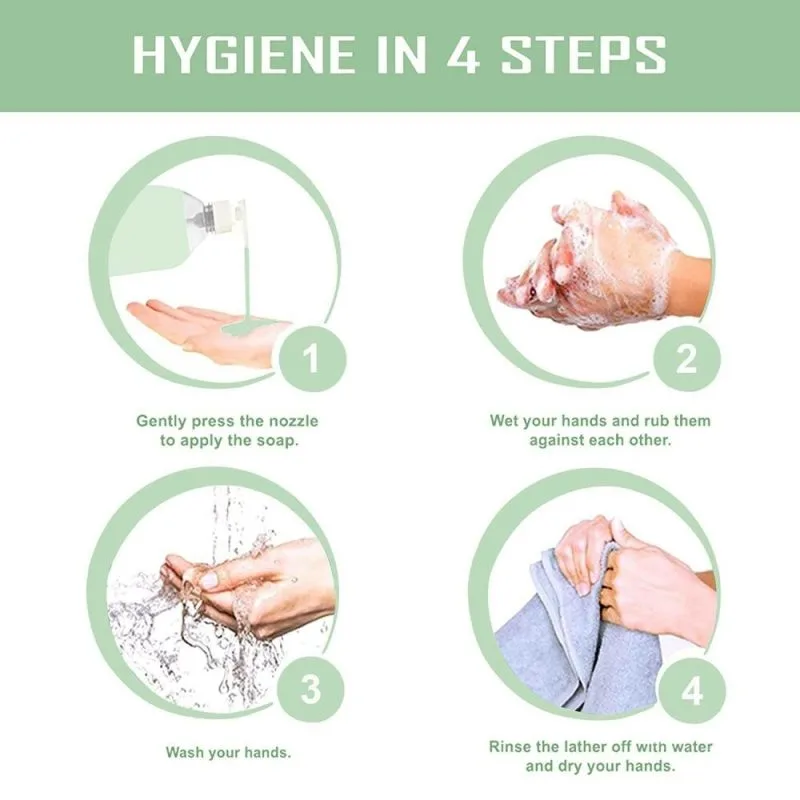 HYGIENE IN 4 STEPS

1

Gently press the nozzle to apply the soap.

2

Wet your hands and rub them against each other.

3

Wash your hands.

4

Rinse the lather off with water and dry your hands.