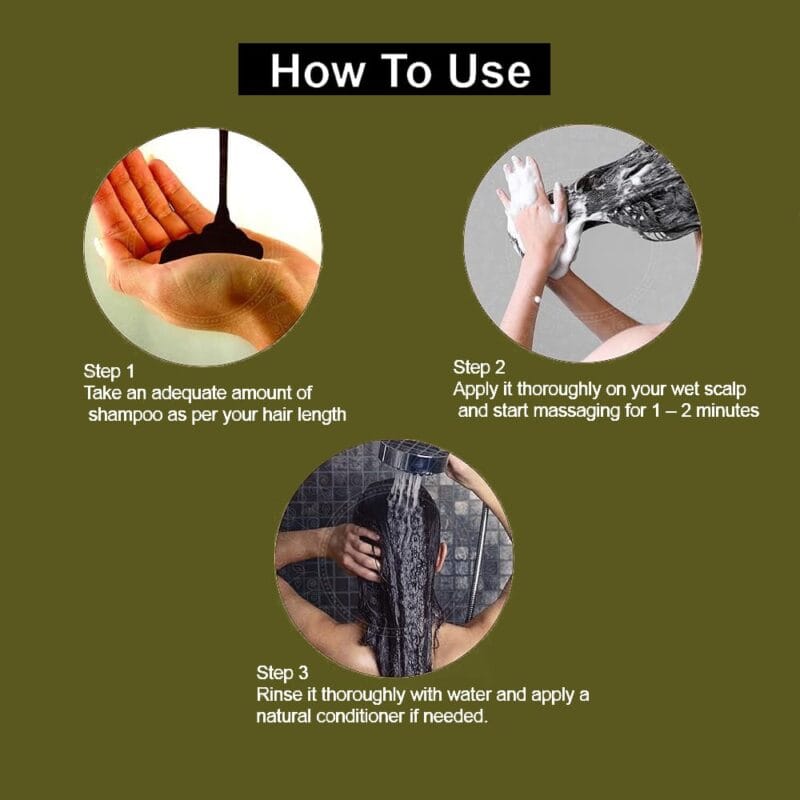 How To Use

Step 1
Take an adequate amount of shampoo as per your hair length

Step 2
Apply it thoroughly on your wet scalp and start massaging for 1 – 2 minutes

Step 3
Rinse it thoroughly with water and apply a natural conditioner if needed.